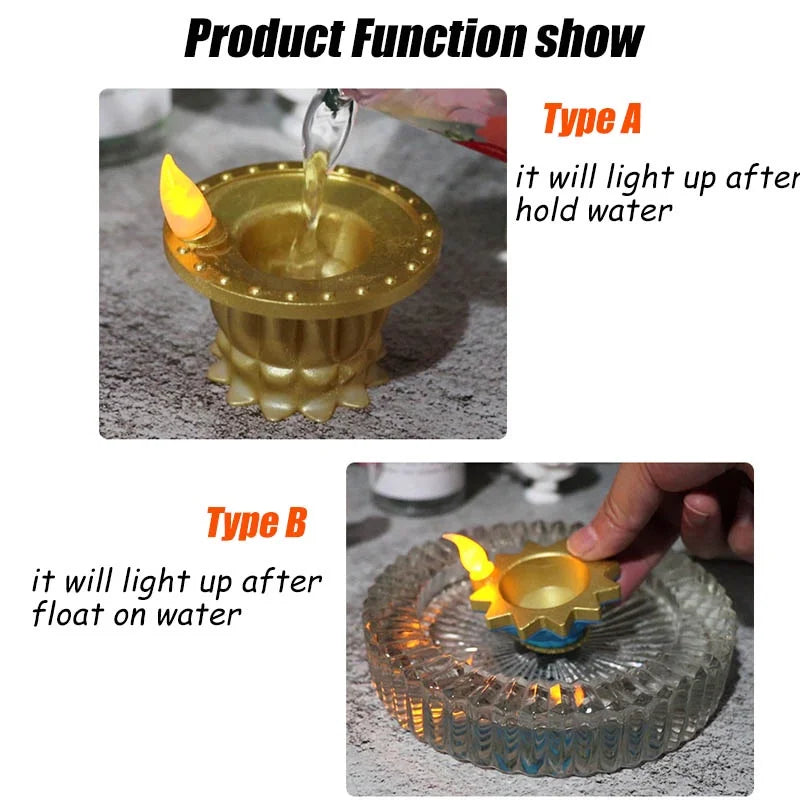 Product Function show

Type A

it will light up after hold water

Type B

it will light up after float on water