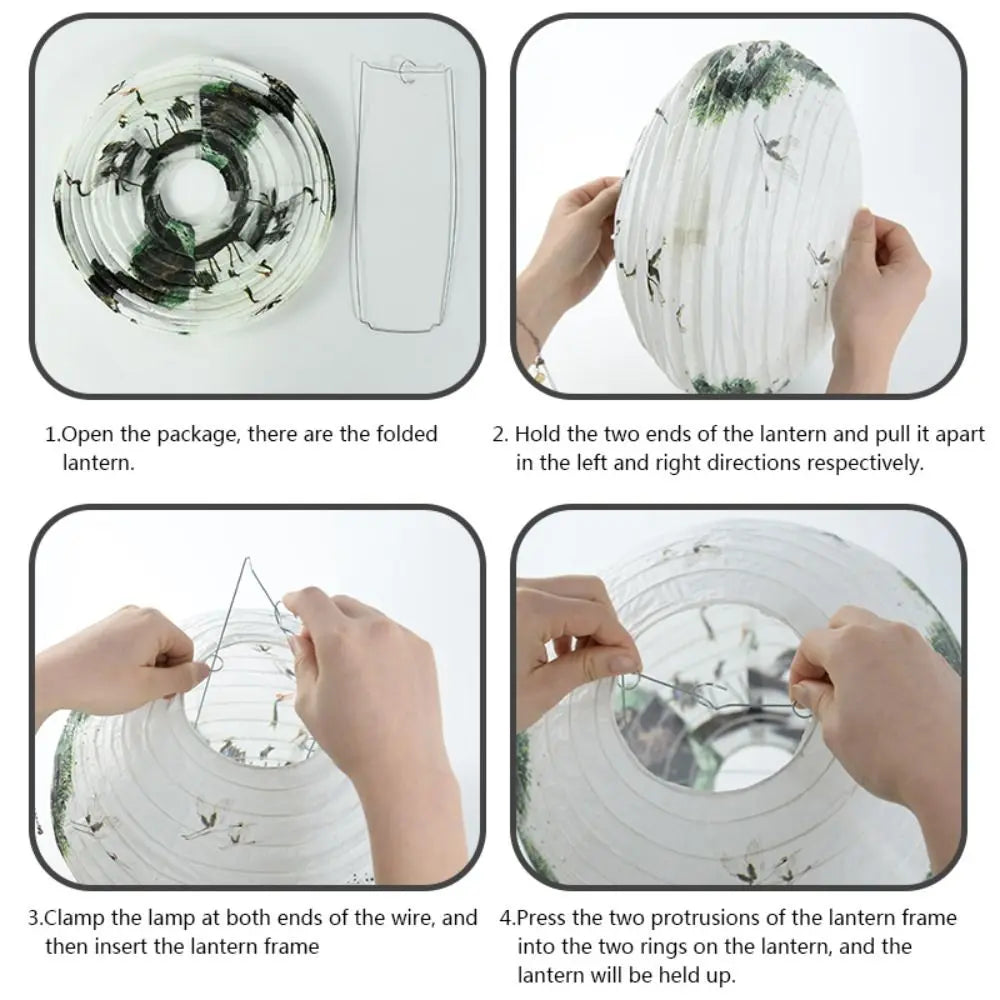 1.Open the package, there are the folded lantern.

2. Hold the two ends of the lantern and pull it apart in the left and right directions respectively.

3.Clamp the lamp at both ends of the wire, and then insert the lantern frame

4.Press the two protrusions of the lantern frame into the two rings on the lantern, and the lantern will be held up.