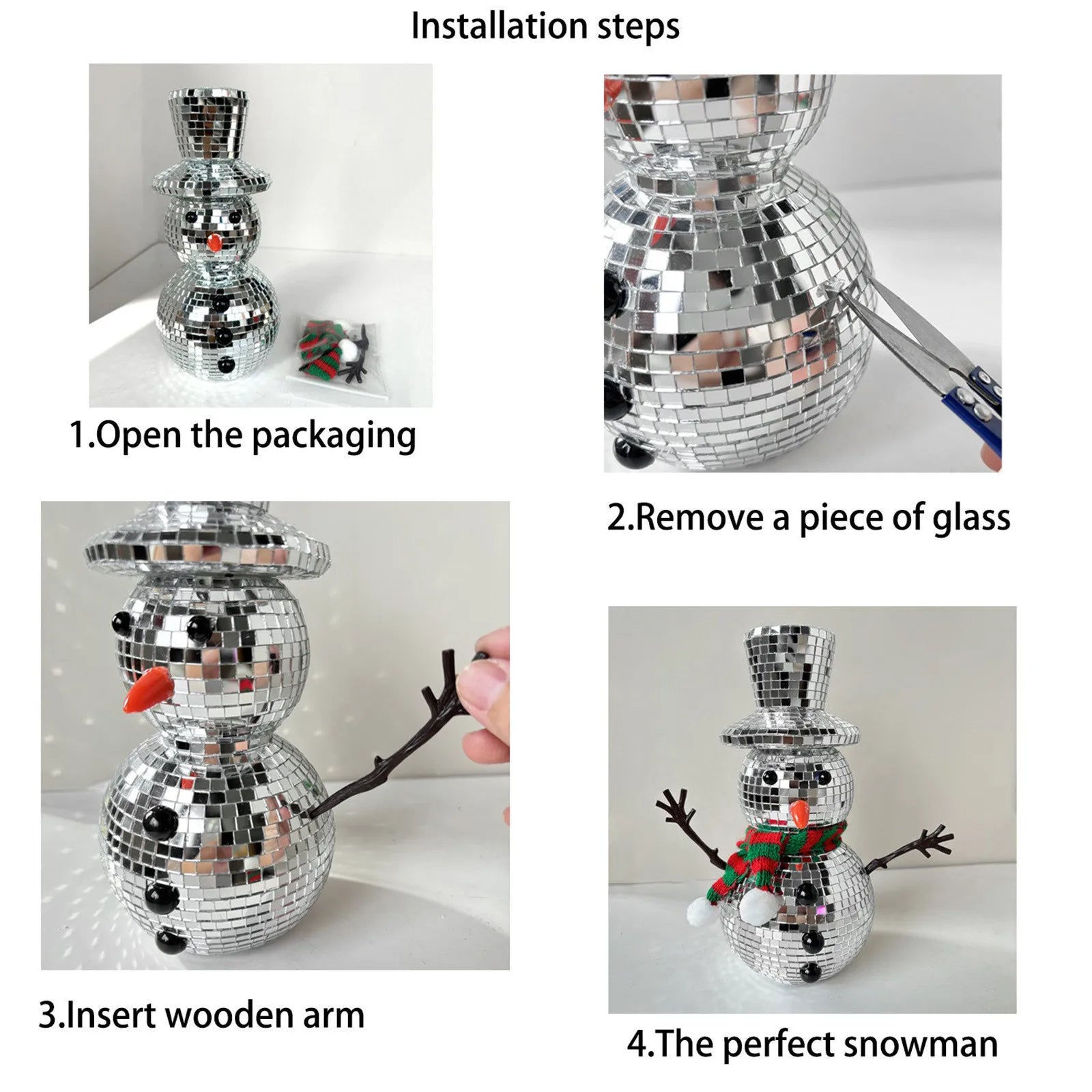 Installation steps

1.Open the packaging

2.Remove a piece of glass

3.Insert wooden arm

4.The perfect snowman