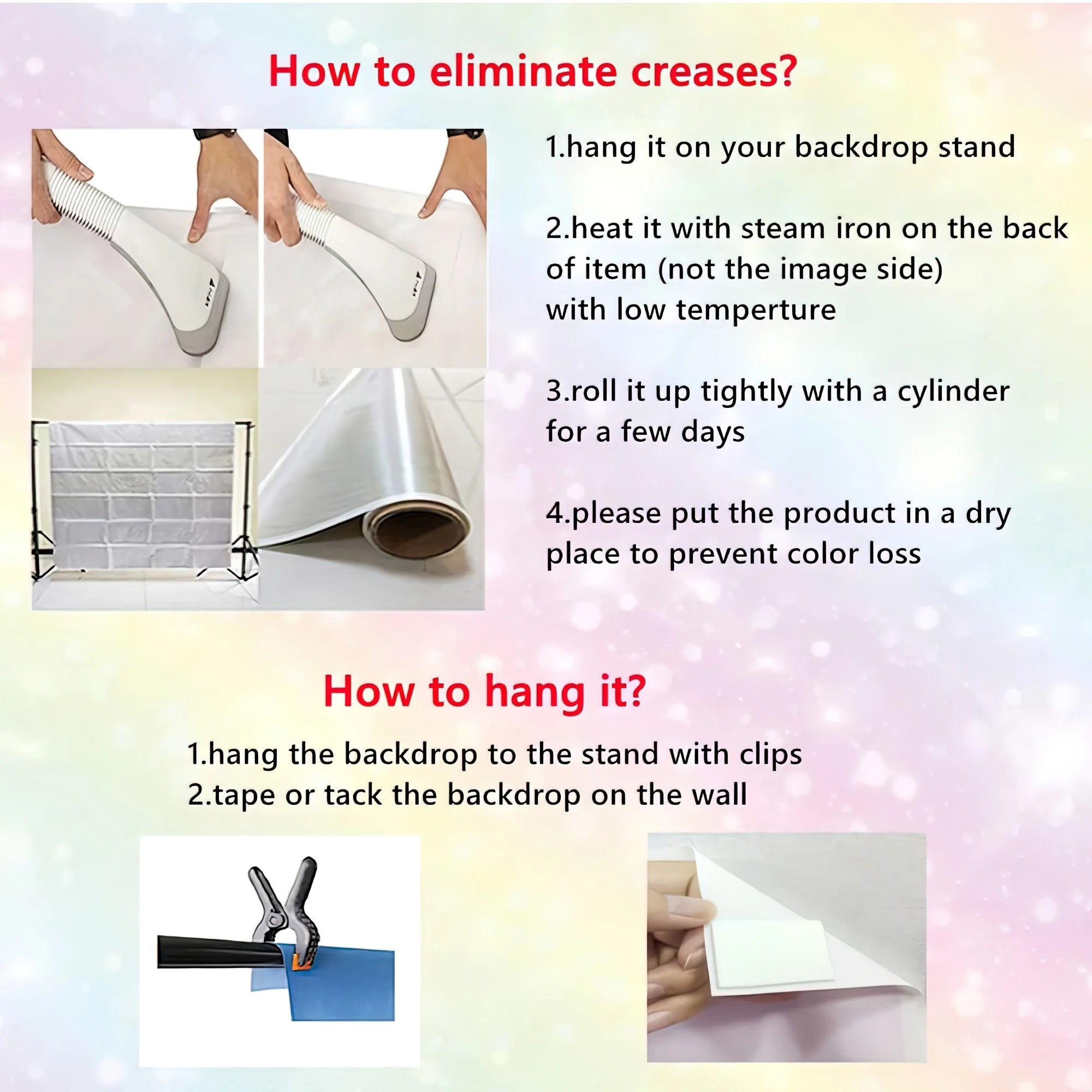 How to eliminate creases?

1.hang it on your backdrop stand

2.heat it with steam iron on the back of item (not the image side) with low temperture

3.roll it up tightly with a cylinder for a few days

4.please put the product in a dry place to prevent color loss

How to hang it?

1.hang the backdrop to the stand with clips
2.tape or tack the backdrop on the wall