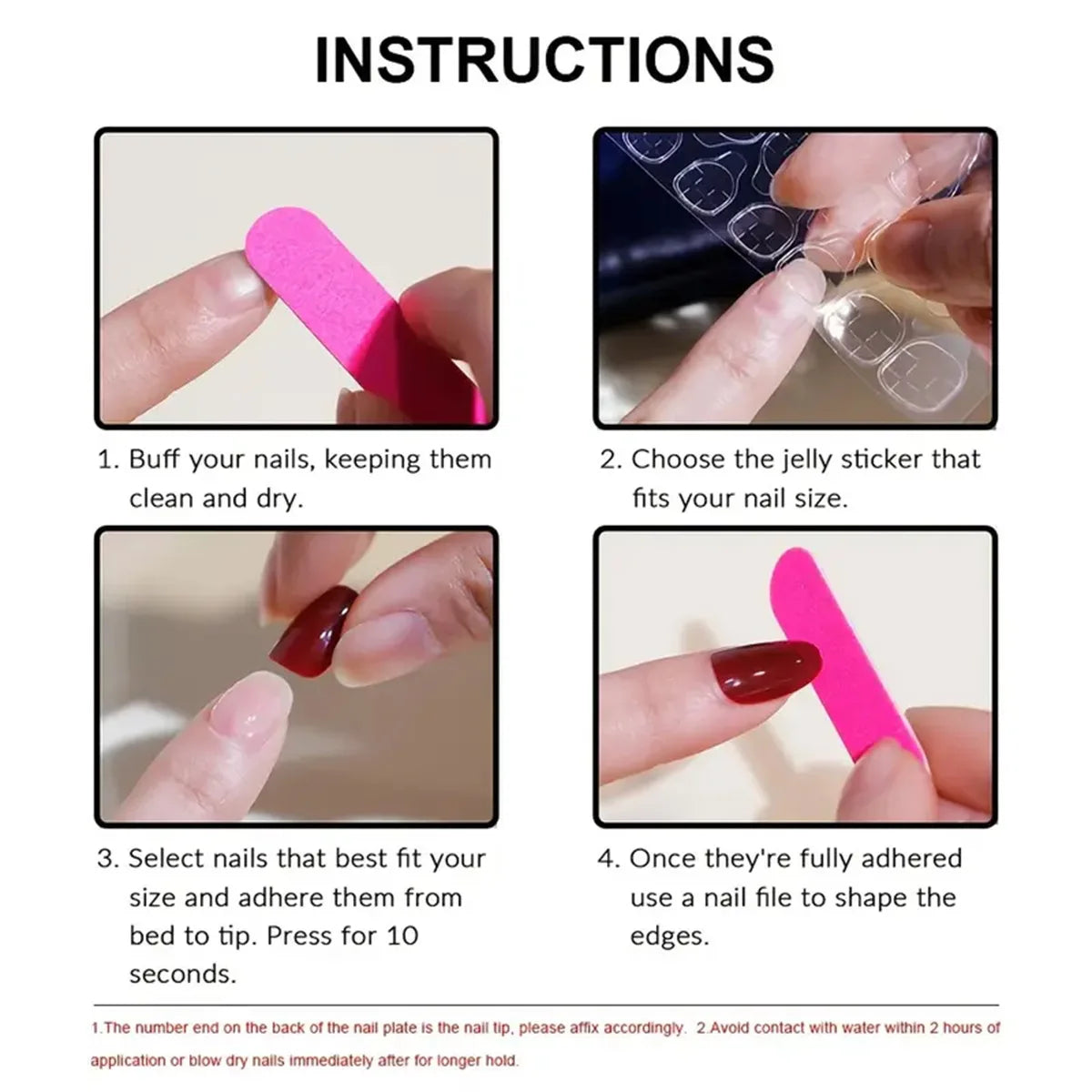 INSTRUCTIONS

1. Buff your nails, keeping them clean and dry.

2. Choose the jelly sticker that fits your nail size.

3. Select nails that best fit your size and adhere them from bed to tip. Press for 10 seconds.

4. Once they're fully adhered use a nail file to shape the edges.

1.The number end on the back of the nail plate is the nail tip, please affix accordingly. 2.Avoid contact with water within 2 hours of application or blow dry nails immediately after for longer hold.