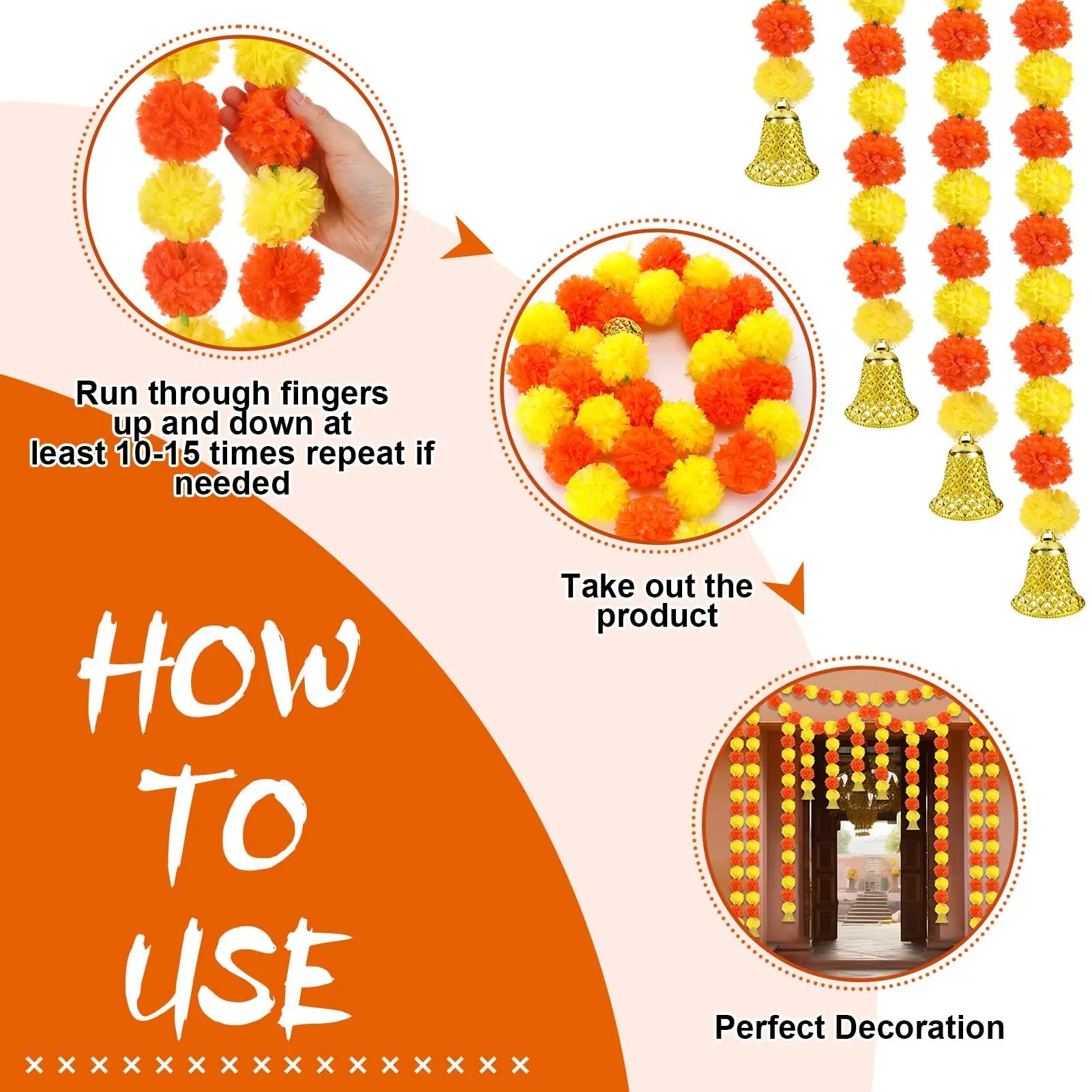 Run through fingers up and down at least 10-15 times repeat if needed

Take out the product

HOW TO USE

Perfect Decoration