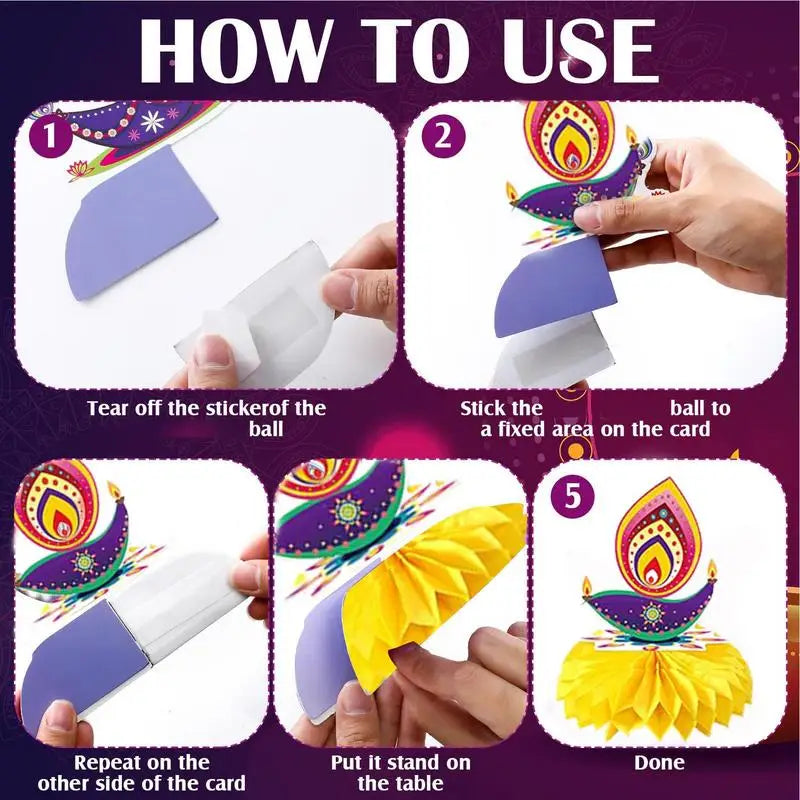 HOW TO USE

1

Tear off the stickerof the ball

2

Stick the ball to a fixed area on the card

Repeat on the other side of the card

Put it stand on the table

5

Done